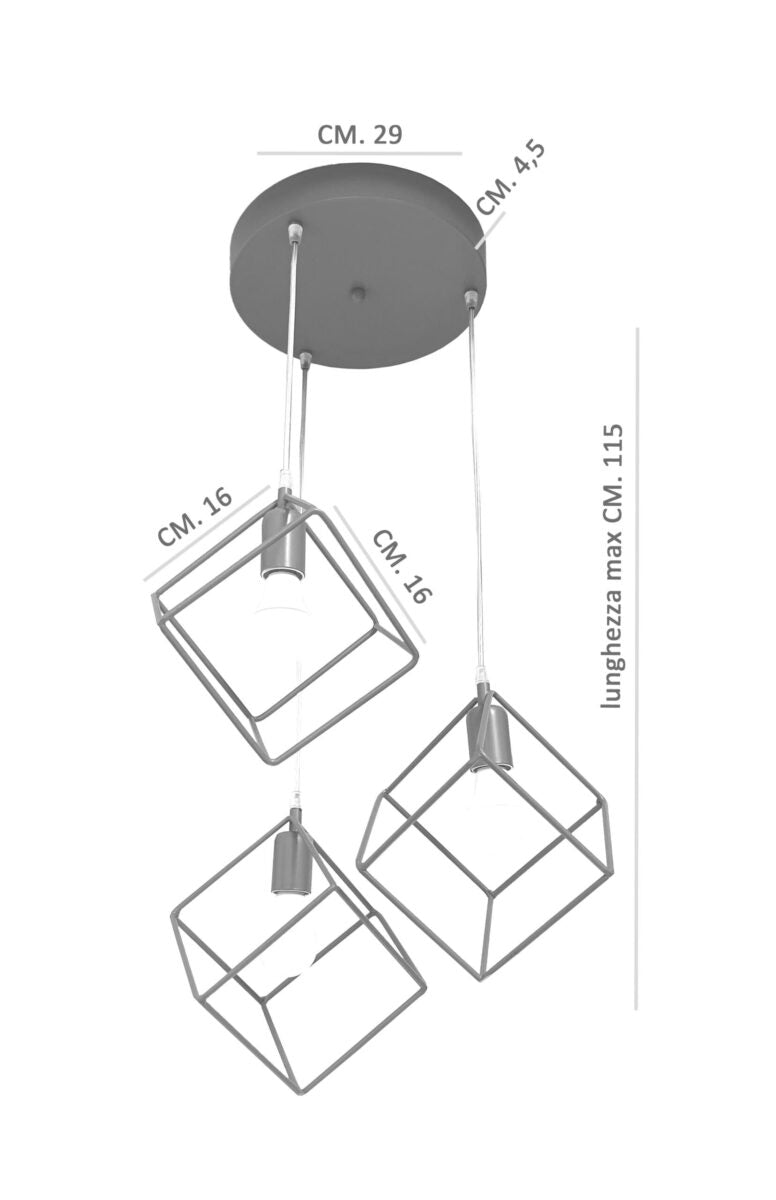 CM. 29

CM. 4,5

CM. 16

CM. 16

lunghezza max CM. 115